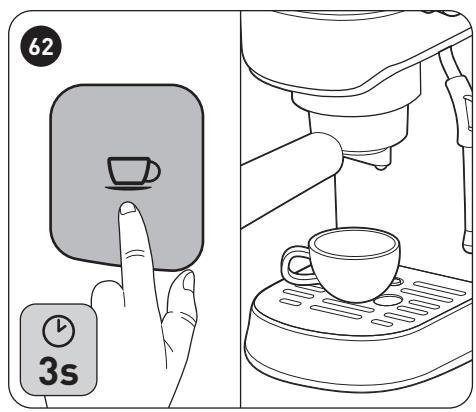 62

3s