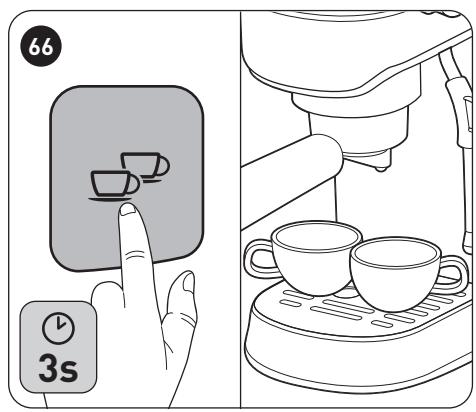 66

3s