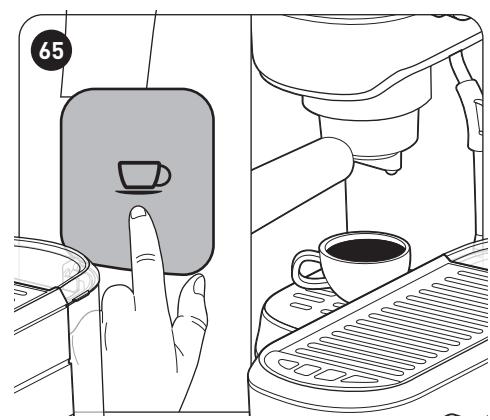 65