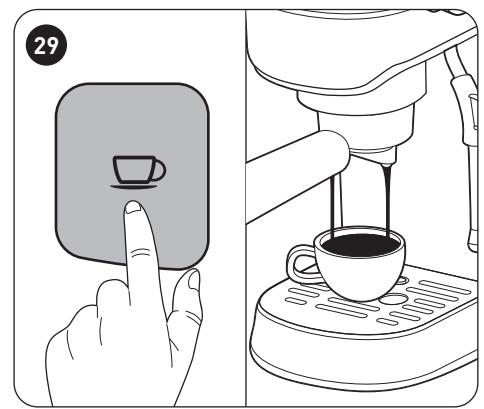 29