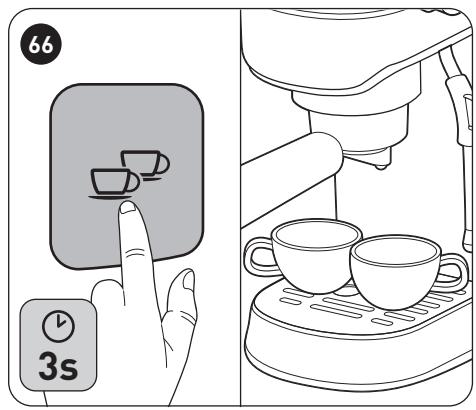 66

3s