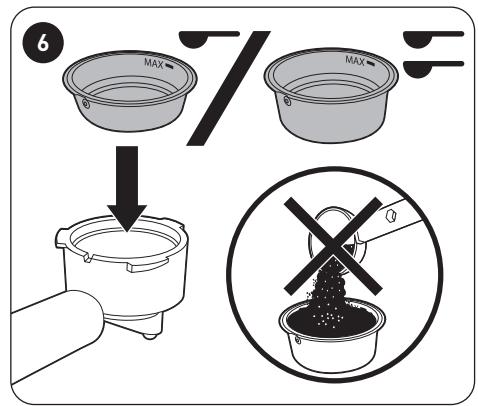 6

MAX

MAX