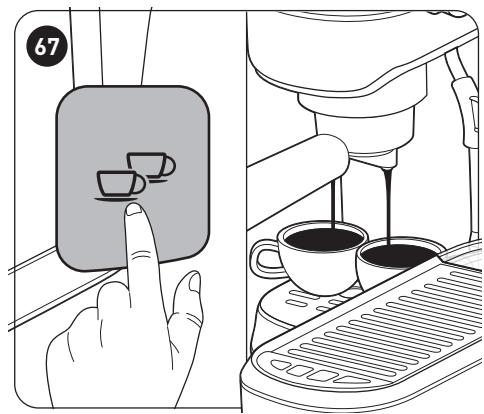 67