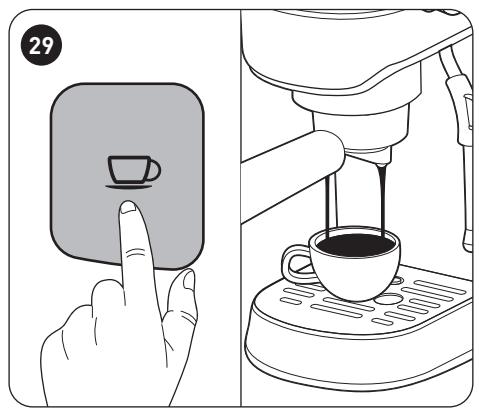 29