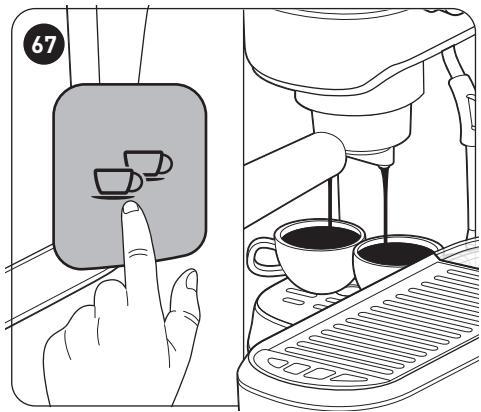 67