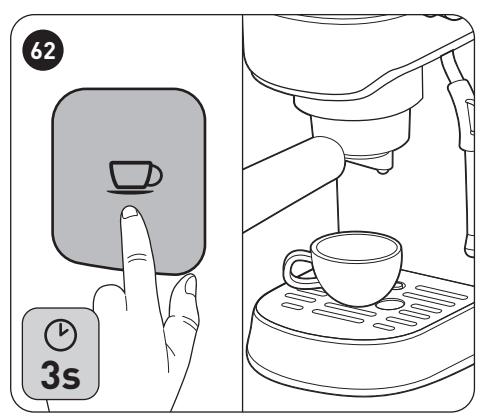 62

3s