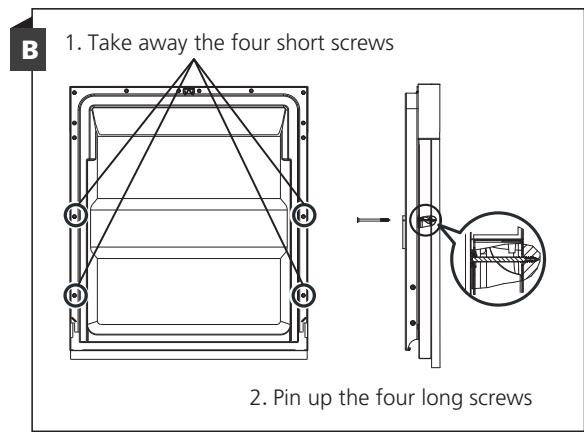 B

1. Take away the four short screws

2. Pin up the four long screws