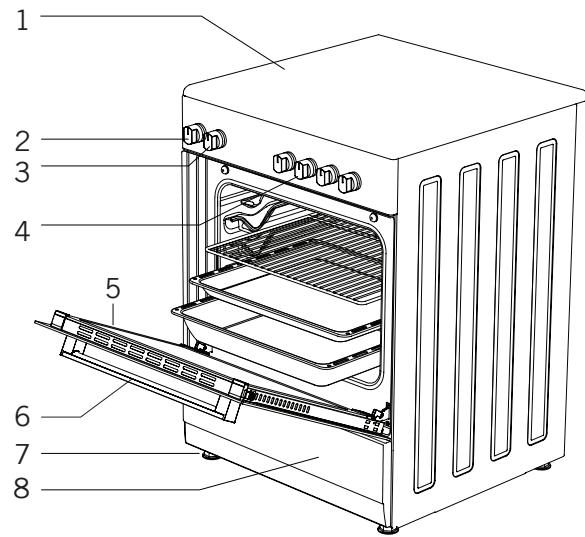 1
2
3
4
5
6
7
8