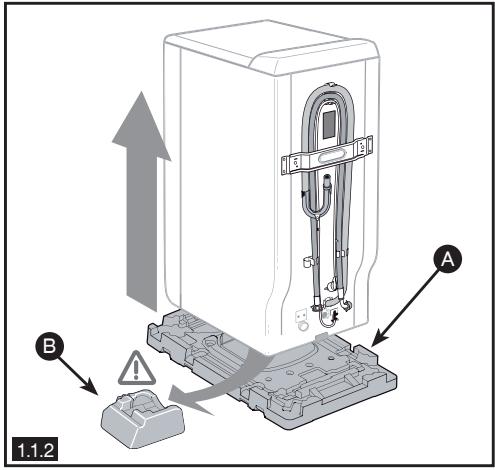 A

B

1.1.2