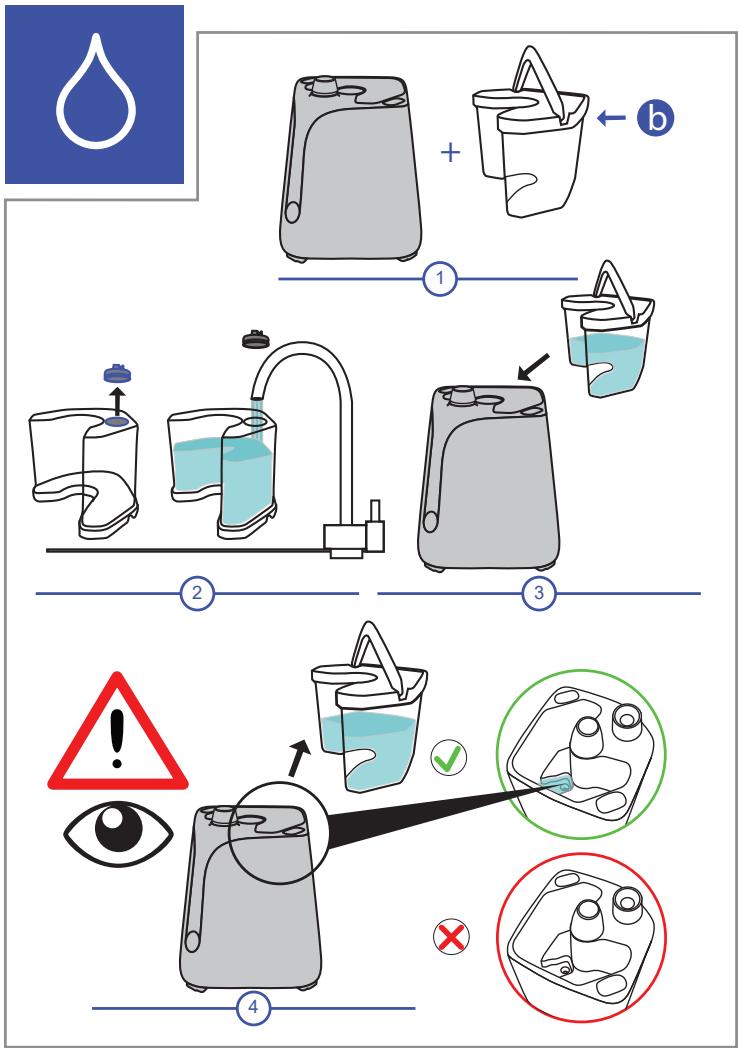 +
b
1
2
3
4