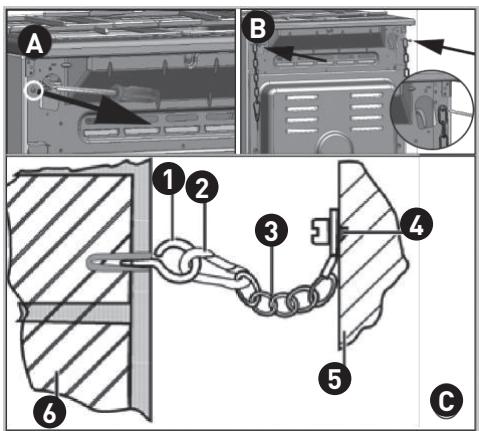 A

B

1
2
3
4
5
6

C