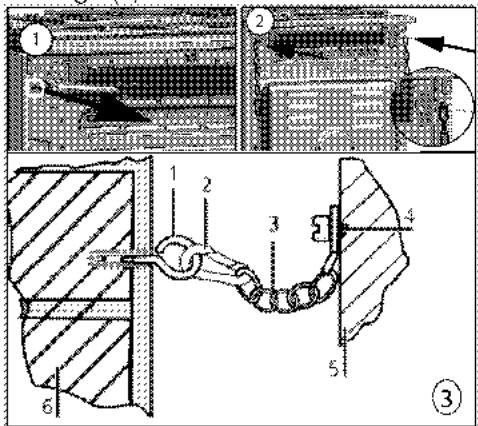 1
2
1
2
3
4
5
6
3