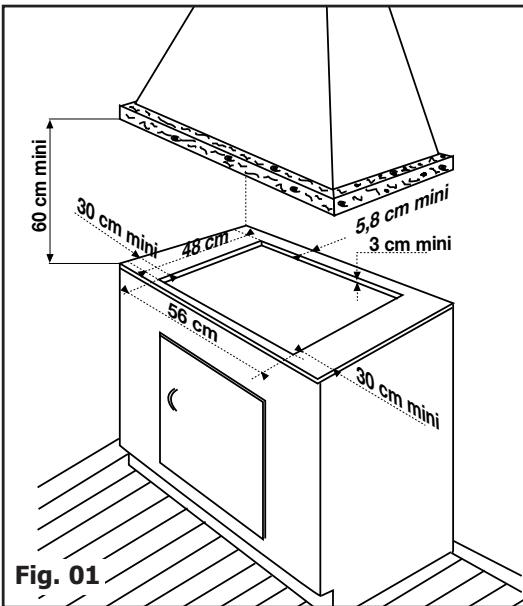 60 cm mini
30 cm mini
48 cm
5,8 cm mini
3 cm mini
56 cm
30 cm mini
Fig. 01