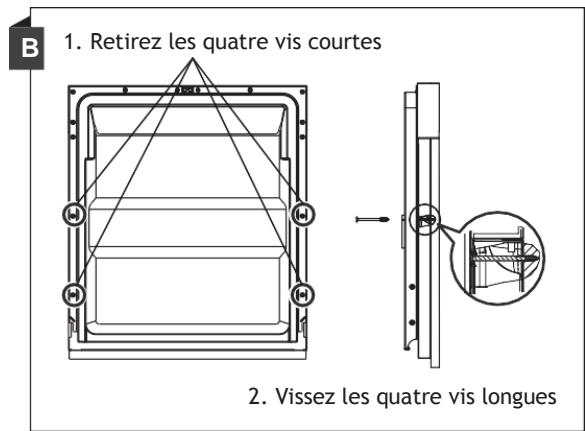 B

1. Retirez les quatre vis courtes

2. Vissez les quatre vis longues