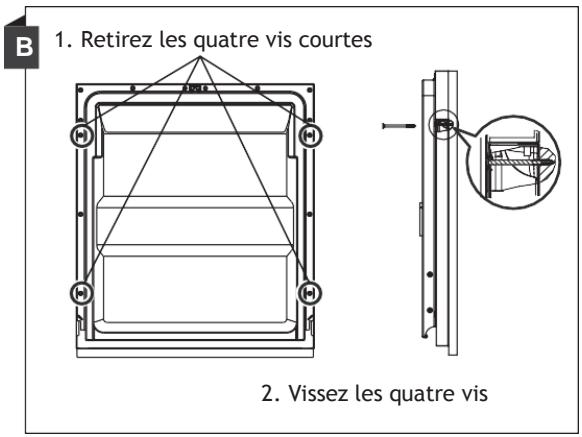 B

1. Retirez les quatre vis courtes

2. Vissez les quatre vis