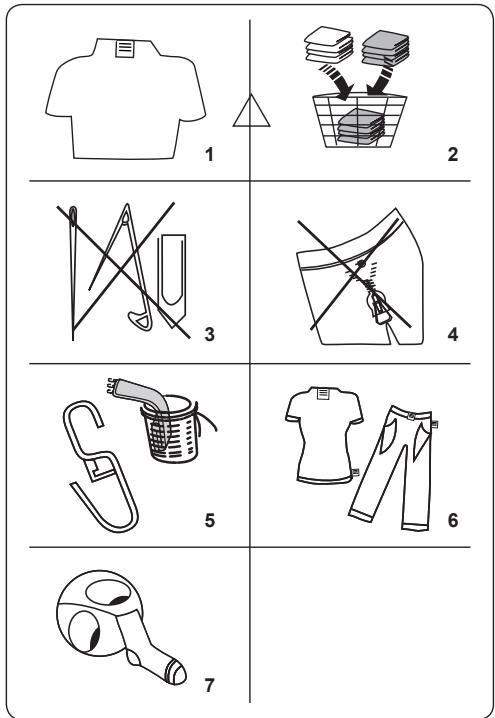 1
2
3
4
5
6
7