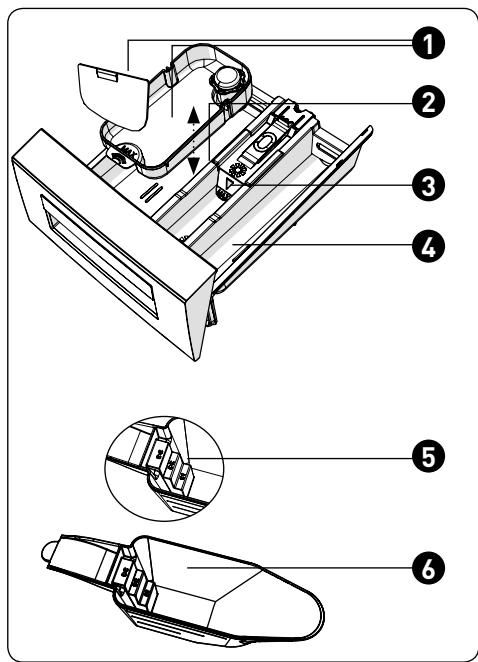 1
2
3
4
5
6