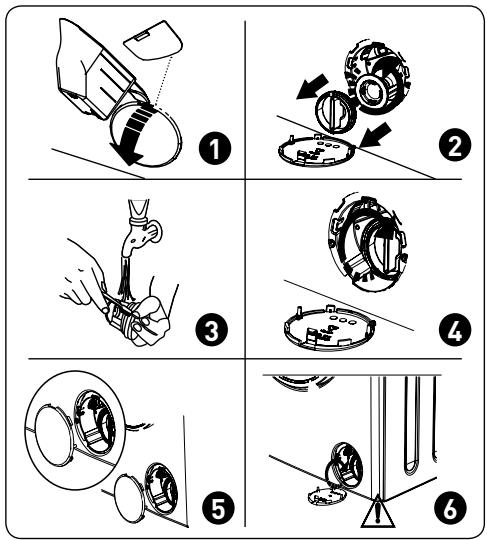 1
2
3
4
5
6