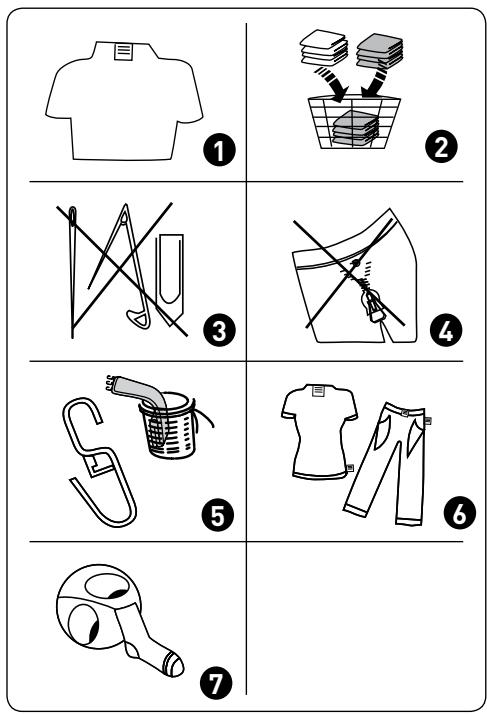 1

2

3

4

5

6

7