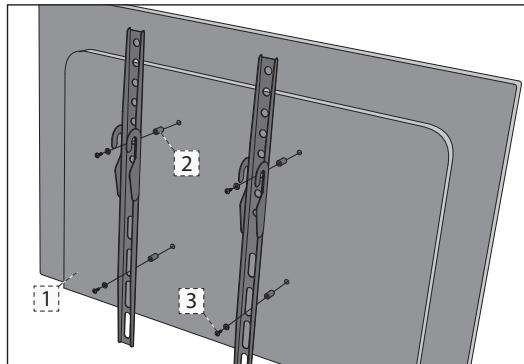 2

1

3