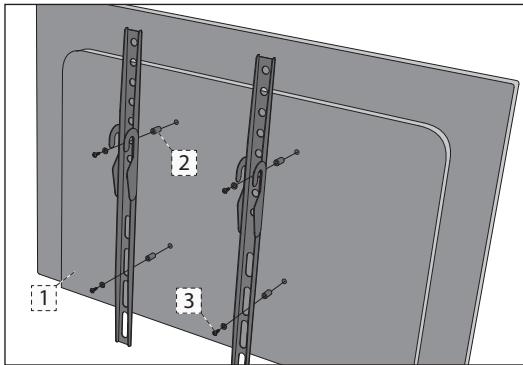 2

1

3