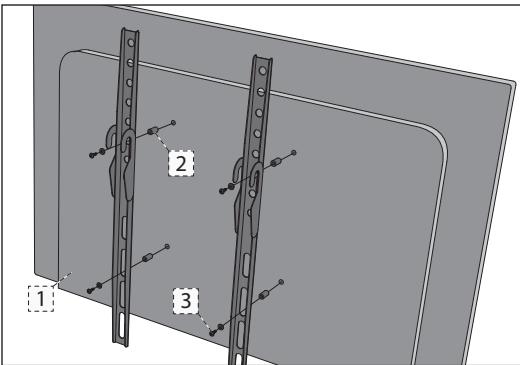 2
1
3