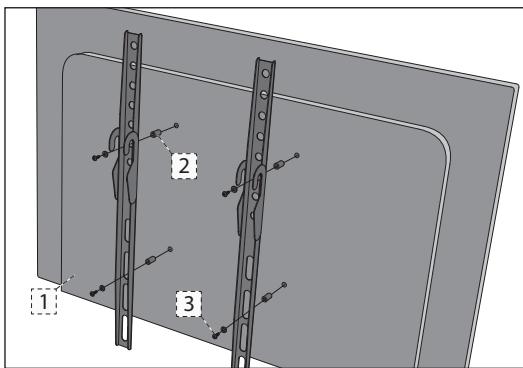 2

1

3