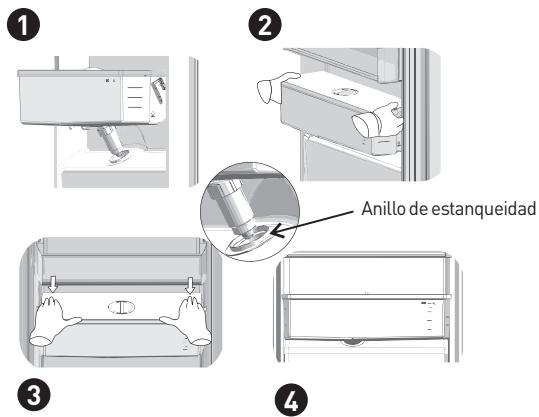 1

2

Anillo de estanqueidad

3

4