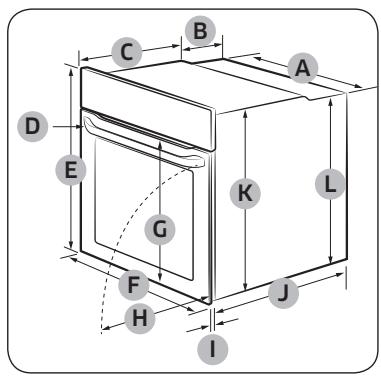 B
C
A
D
E
K
L
G
F
J
H
I