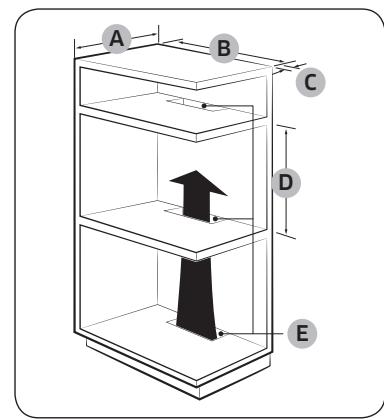 A
B
C
D
E