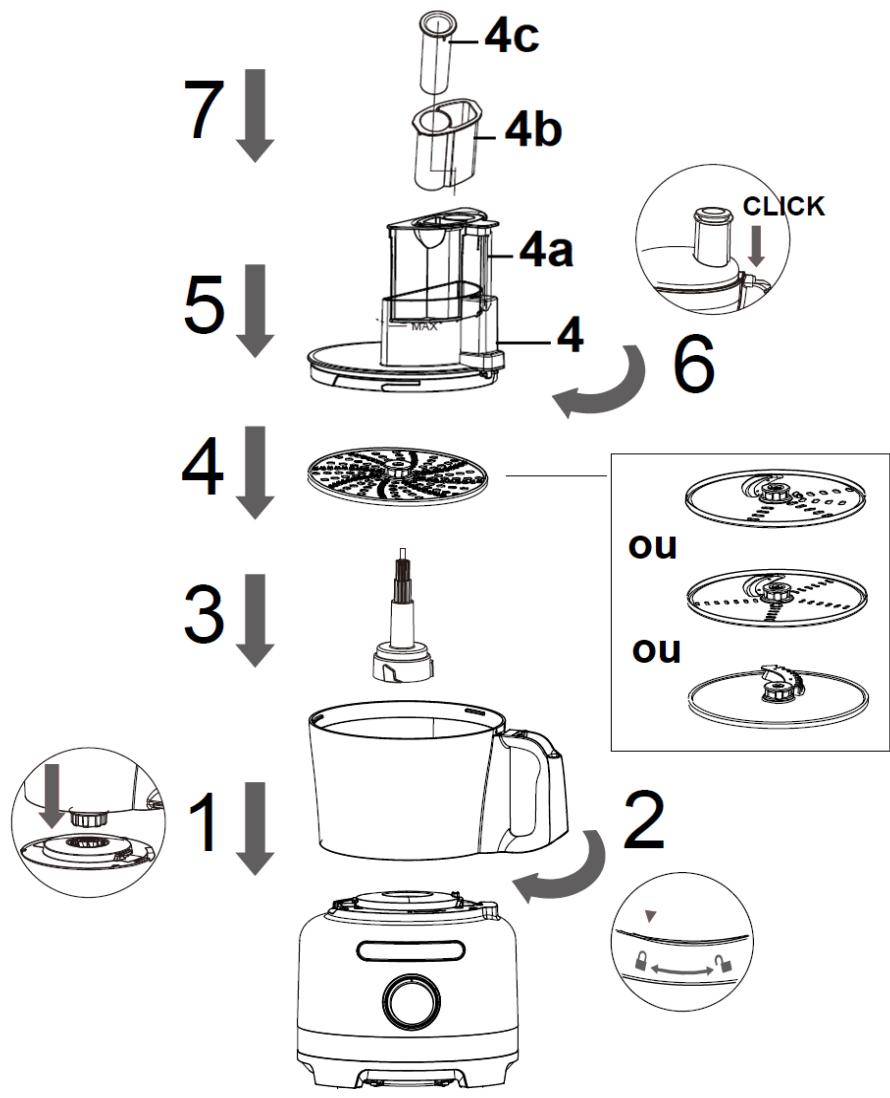 4c

7

4b

CLICK

4a

5

MAX

4

6

4

ou

3

ou

1

2