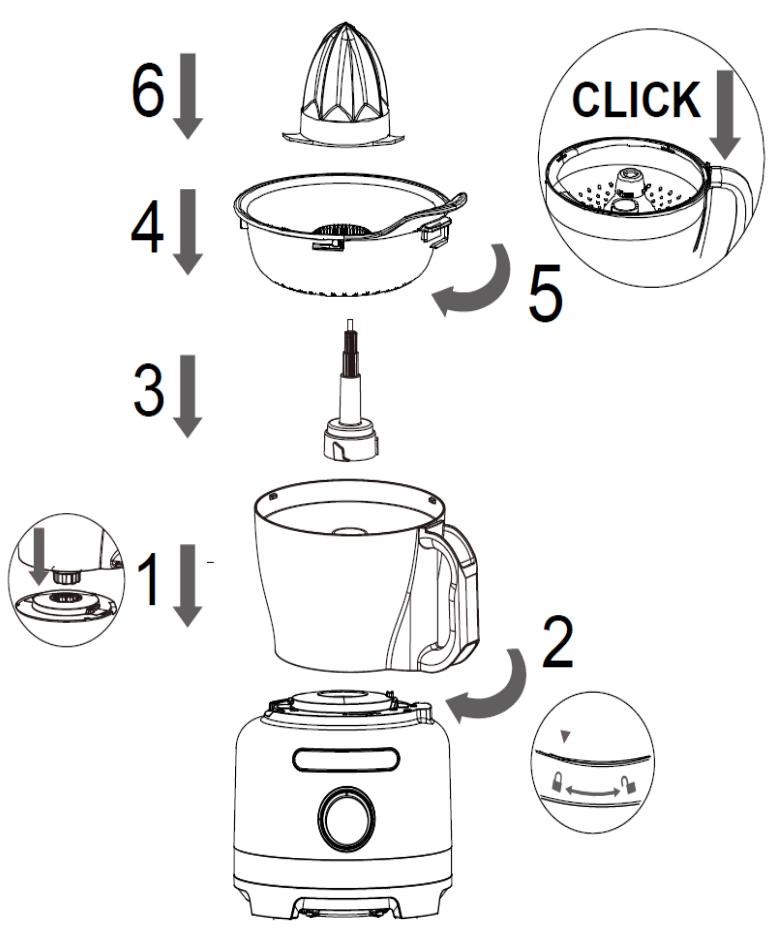 6

CLICK

4

5

3

1

2