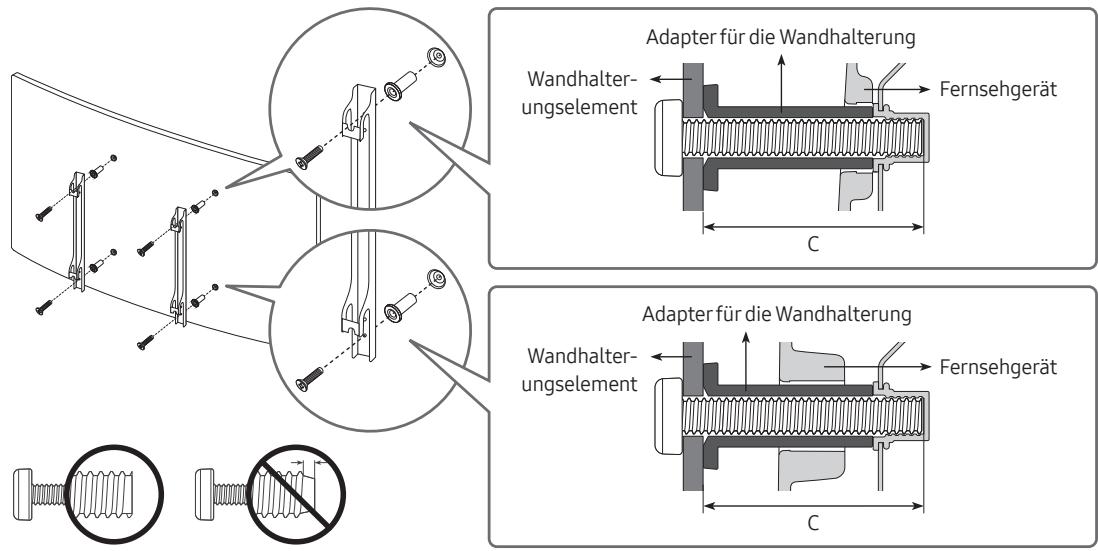 Adapter für die Wandhalterung
Wandhalterungselement
Fernsehgerät
C

Adapter für die Wandhalterung
Wandhalterungselement
Fernsehgerät
C