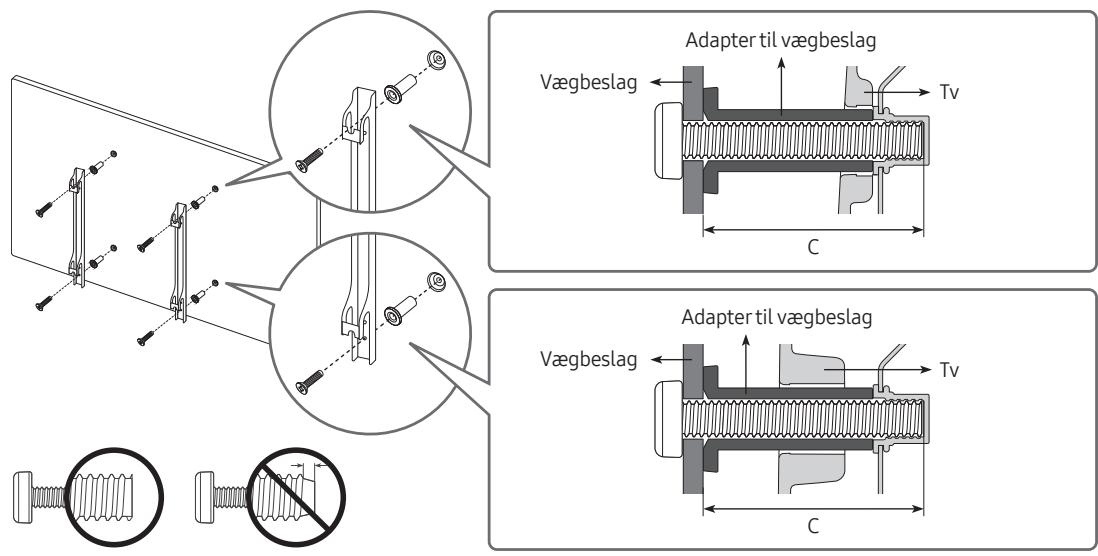 Adapter til vægbeslag
Vægbeslag
Tv
C

Adapter til vægbeslag
Vægbeslag
Tv
C