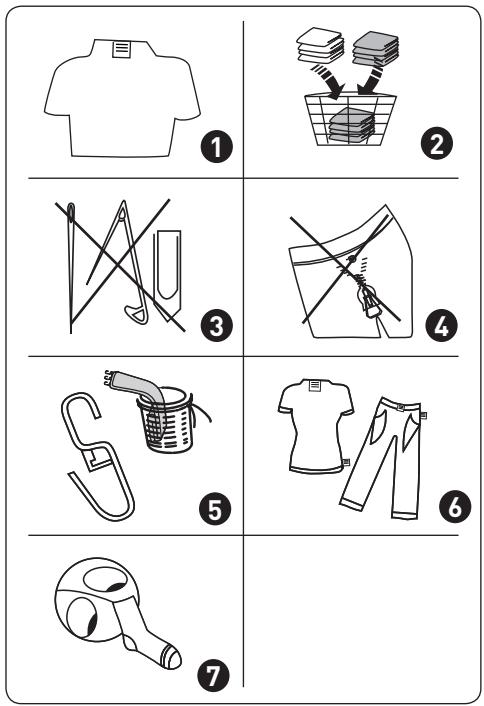 1

2

3

4

5

6

7