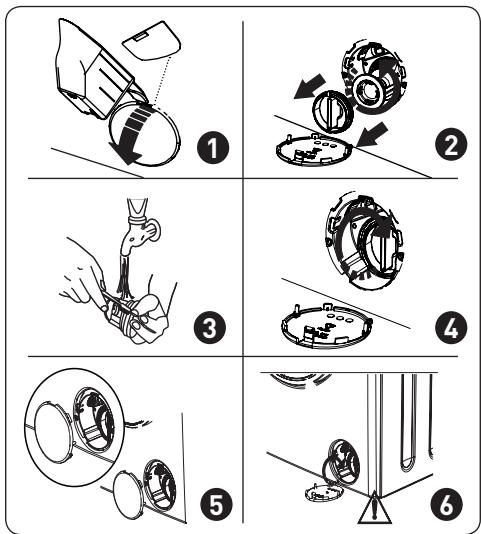 1
2
3
4
5
6