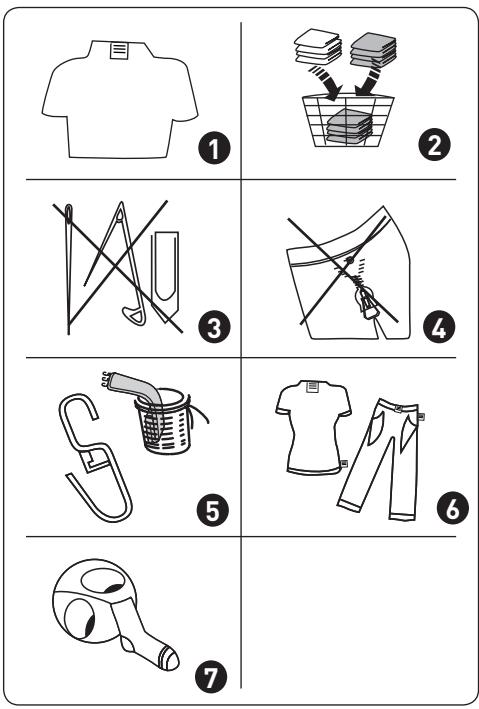 1

2

3

4

5

6

7