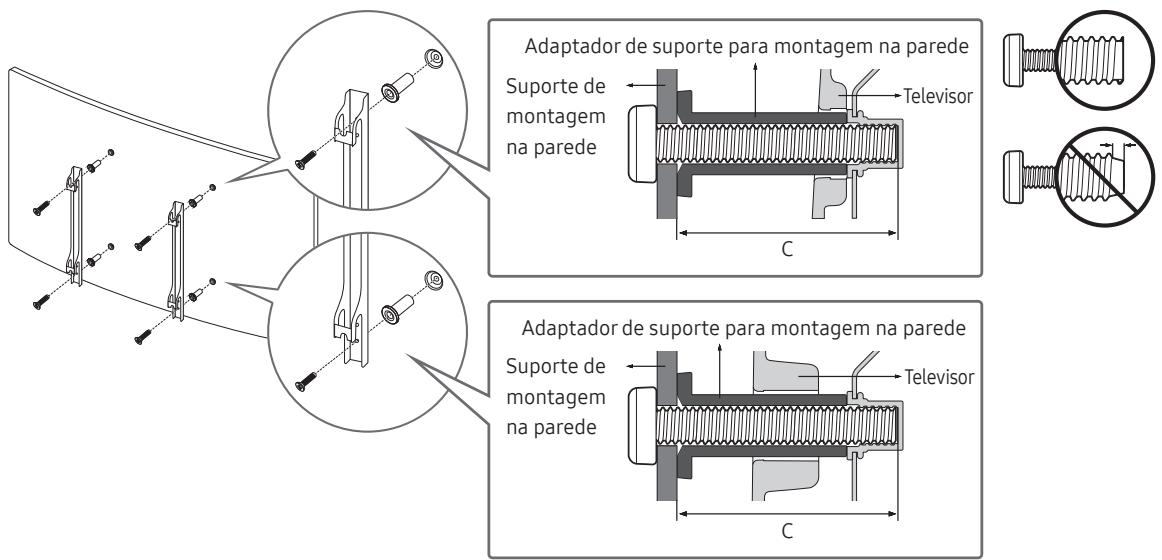 Adaptador de suporte para montagem na parede

Suporte de montagem na parede

Televisor

C

Adaptador de suporte para montagem na parede

Suporte de montagem na parede

Televisor

C