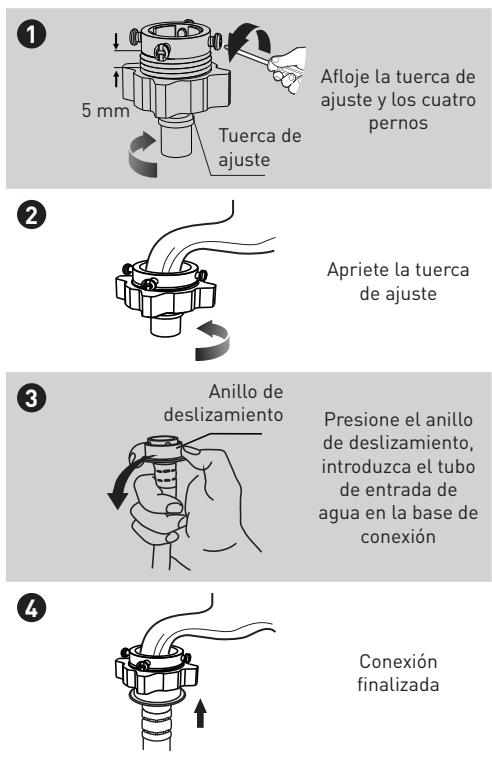 1

5 mm

Tuerca de ajuste

Afloje la tuerca de ajuste y los cuatro pernos

2

Apriete la tuerca de ajuste

3

Anillo de deslizamiento

Presione el anillo de deslizamiento, introduzca el tubo de entrada de agua en la base de conexión

4

Conexión finalizada