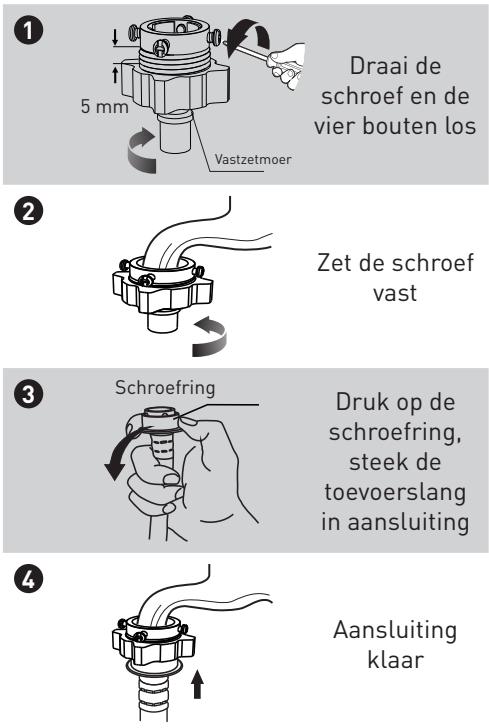 1

5 mm

Vastzetmoer

Draai de schroef en de vier bouten los

2

Zet de schroef vast

3

Schroefring

Druk op de schroefring, steek de toevoerslang in aansluiting

4

Aansluiting klaar