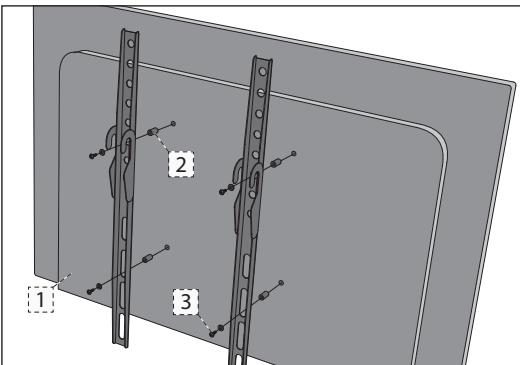 2

1

3