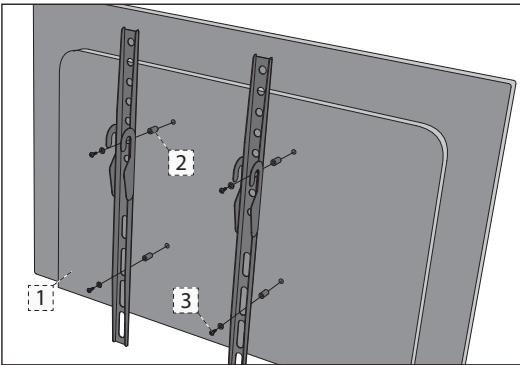 2
1
3