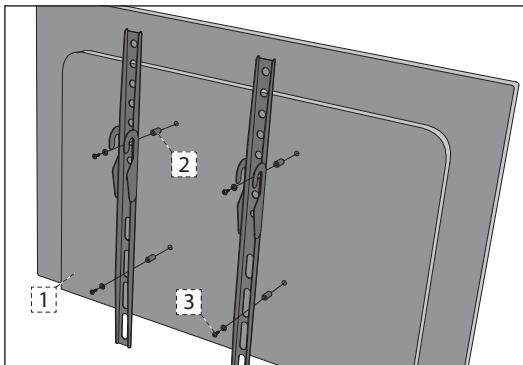 2

1

3