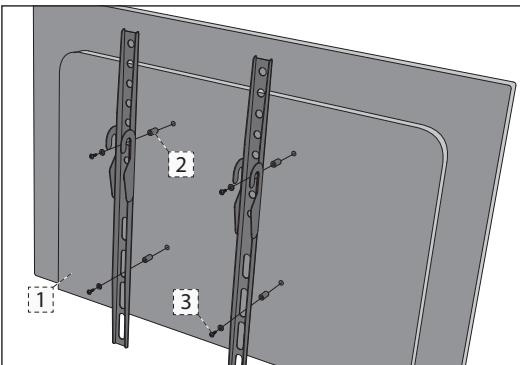 2
1
3