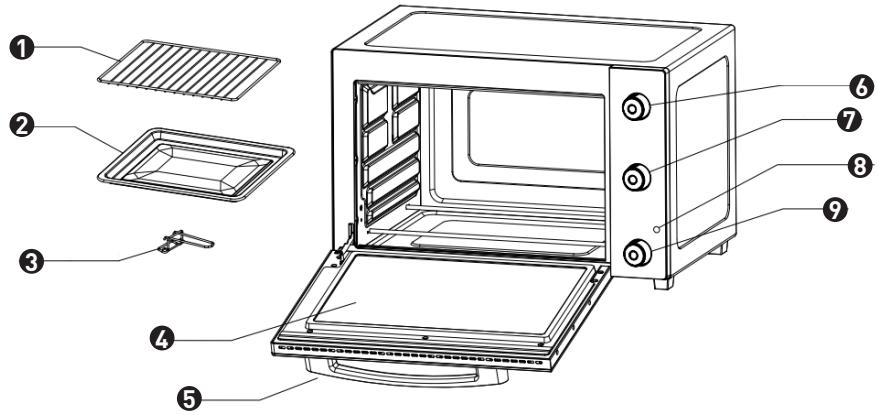 1
2
3
4
5
6
7
8
9