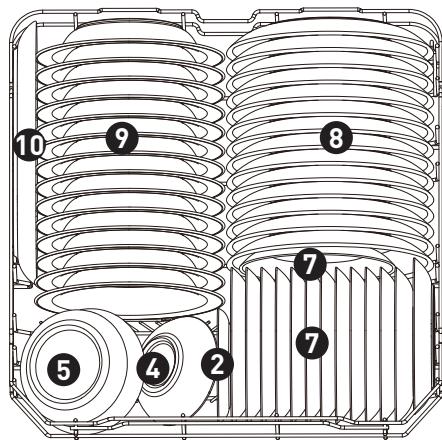 10
9
8
7
7
5
4
2