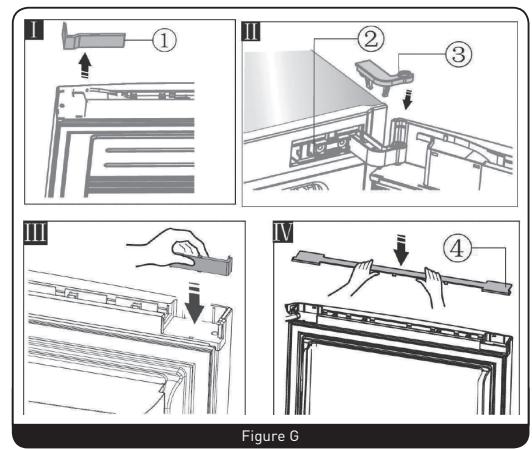 I

①

II

②

③

III

IV

④

Figure G