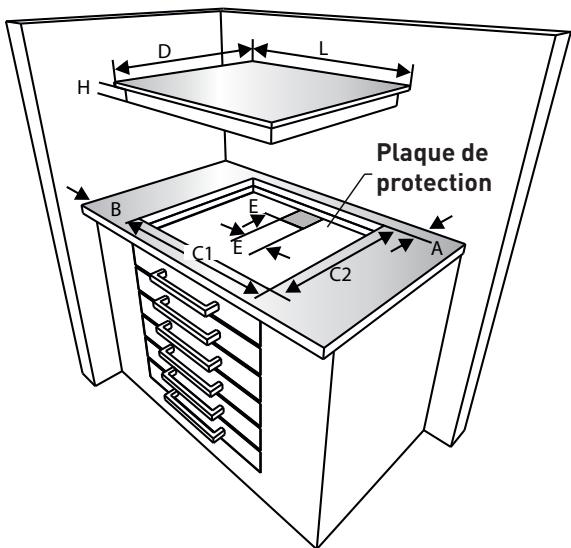 D
L
H
Plaque de protection
B
E
E
C1
C2
A