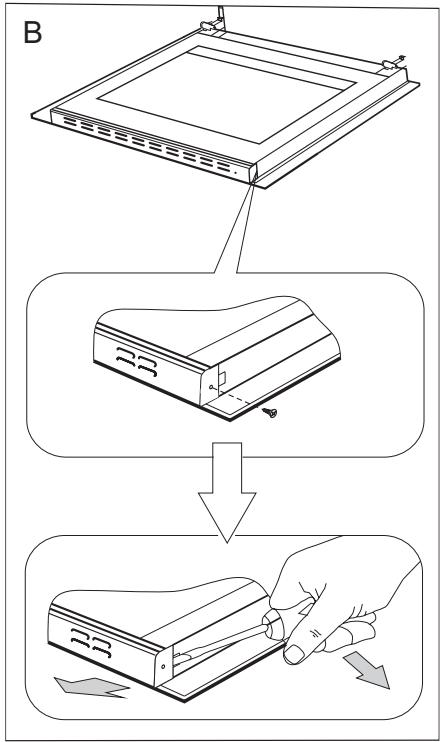 B