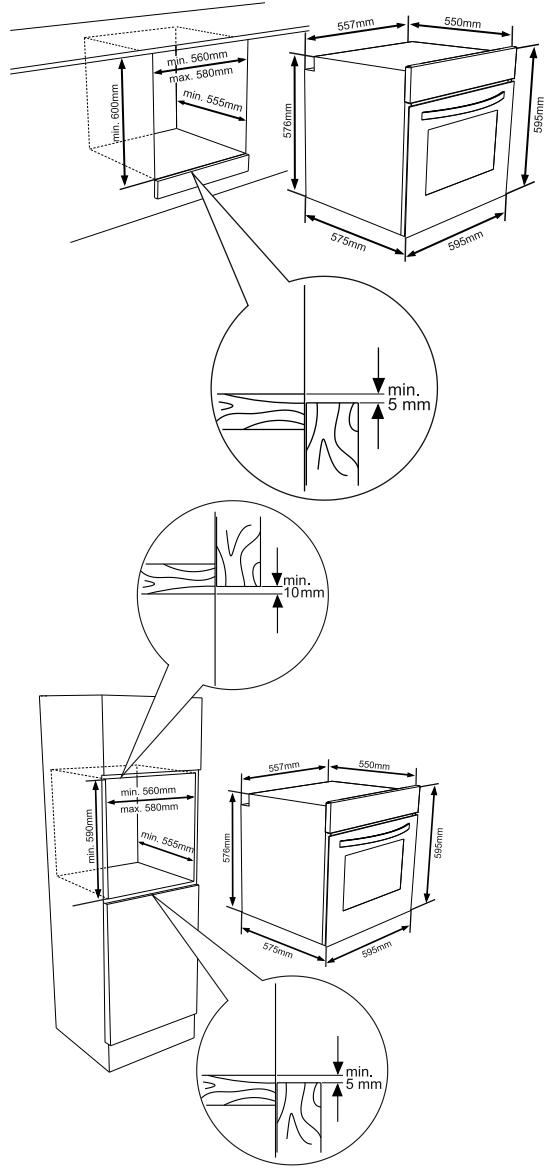 min. 600mm
min. 560mm
max. 580mm
min. 555mm
557mm
550mm
576mm
595mm
575mm
595mm
min.
5 mm
min.
10mm
min. 590mm
min. 560mm
max. 580mm
min. 555mm
557mm
550mm
576mm
595mm
575mm
595mm
min.
5 mm